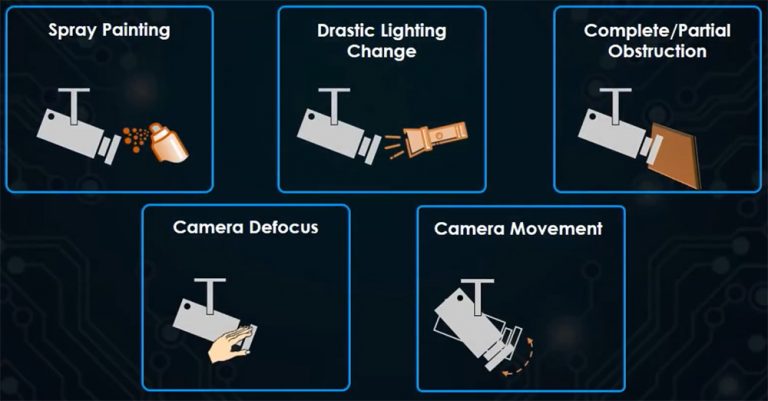 Spray Painting

Drastic Lighting Change

Complete/Partial Obstruction

Camera Defocus

Camera Movement